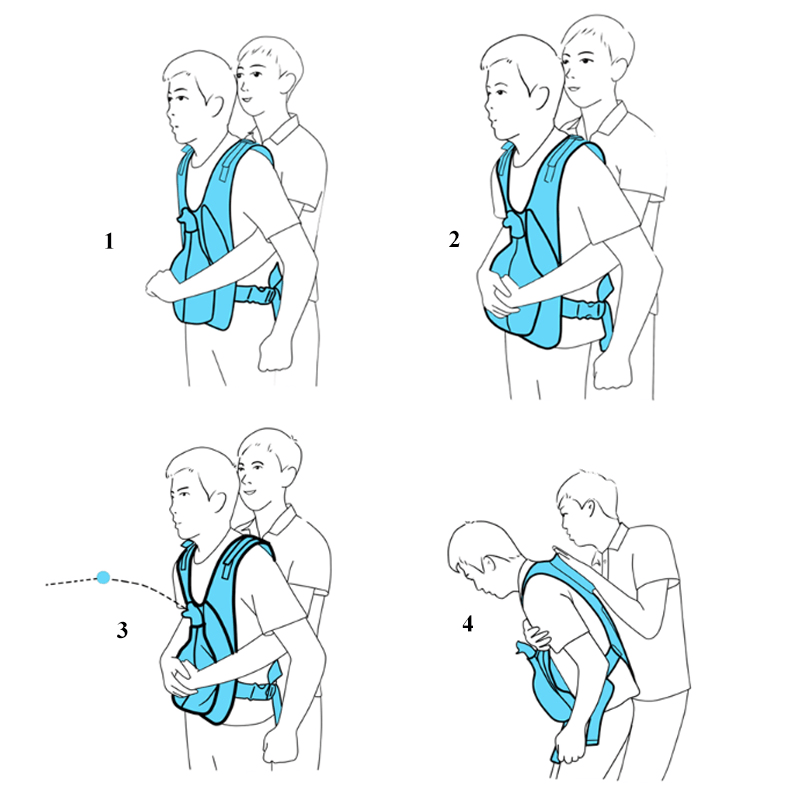 1

2

3

4