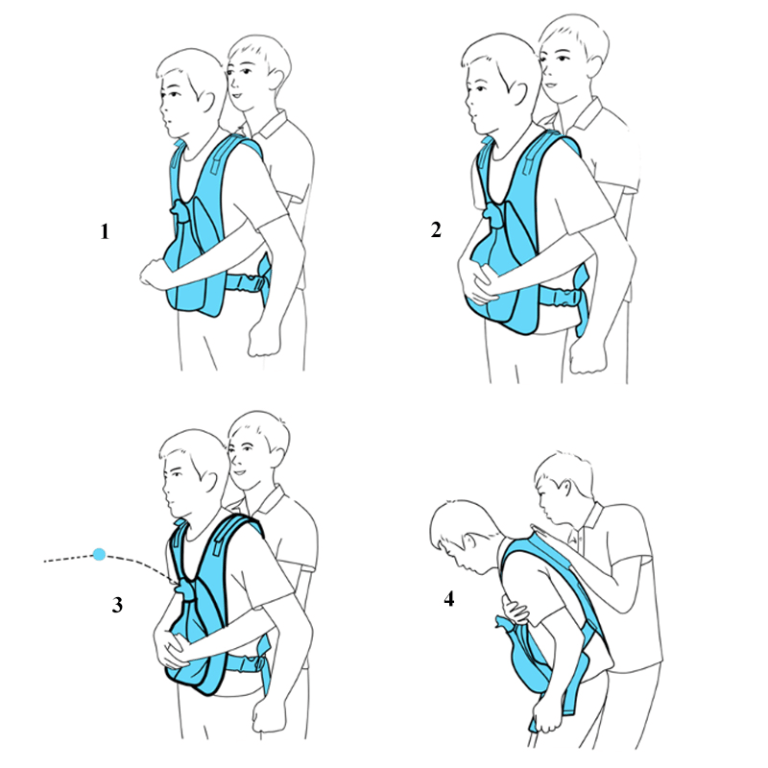 1

2

3

4